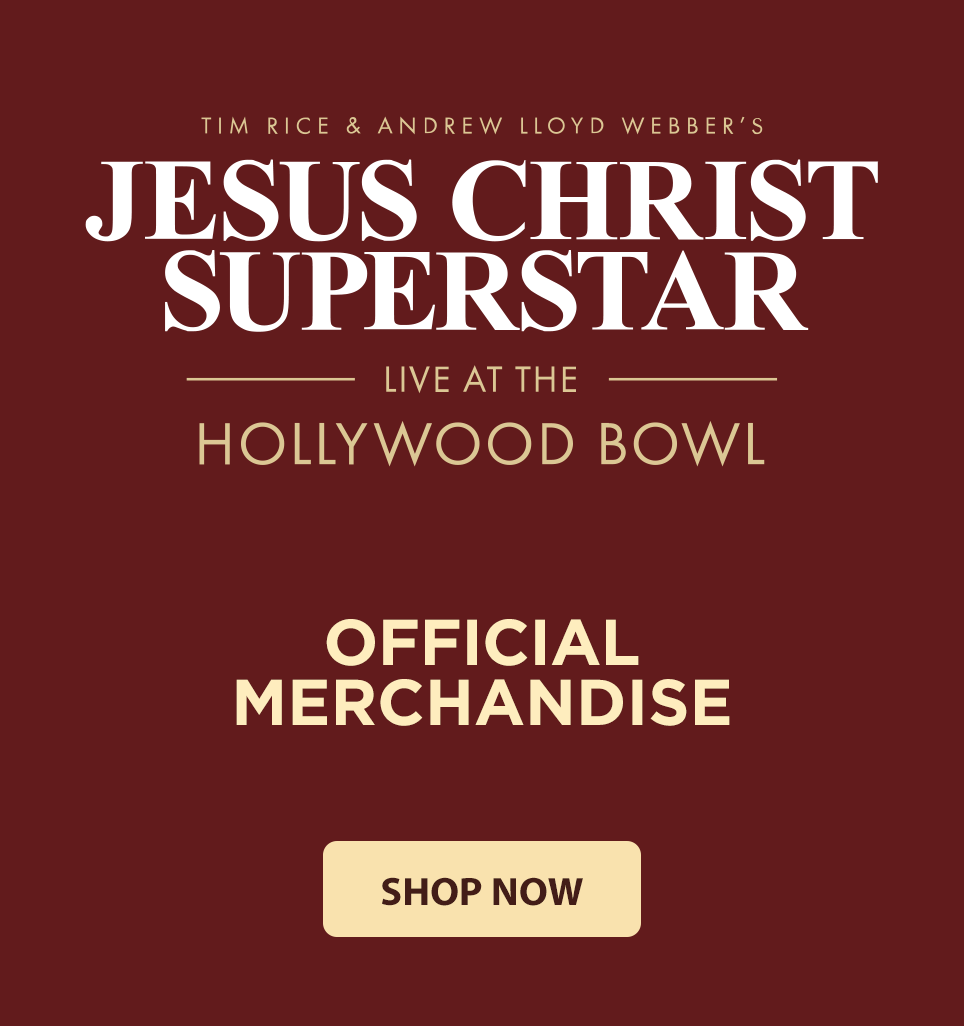 TIM RICE & ANDREW LLOYD WEBBER'S

JESUS CHRIST SUPERSTAR

LIVE AT THE

HOLLYWOOD BOWL

OFFICIAL MERCHANDISE

SHOP NOW